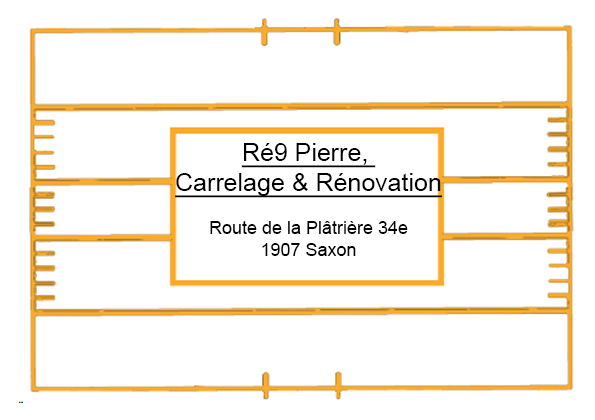 Ré9 Pierre,
Carrelage & Rénovation

Route de la Plâtrière 34e
1907 Saxon